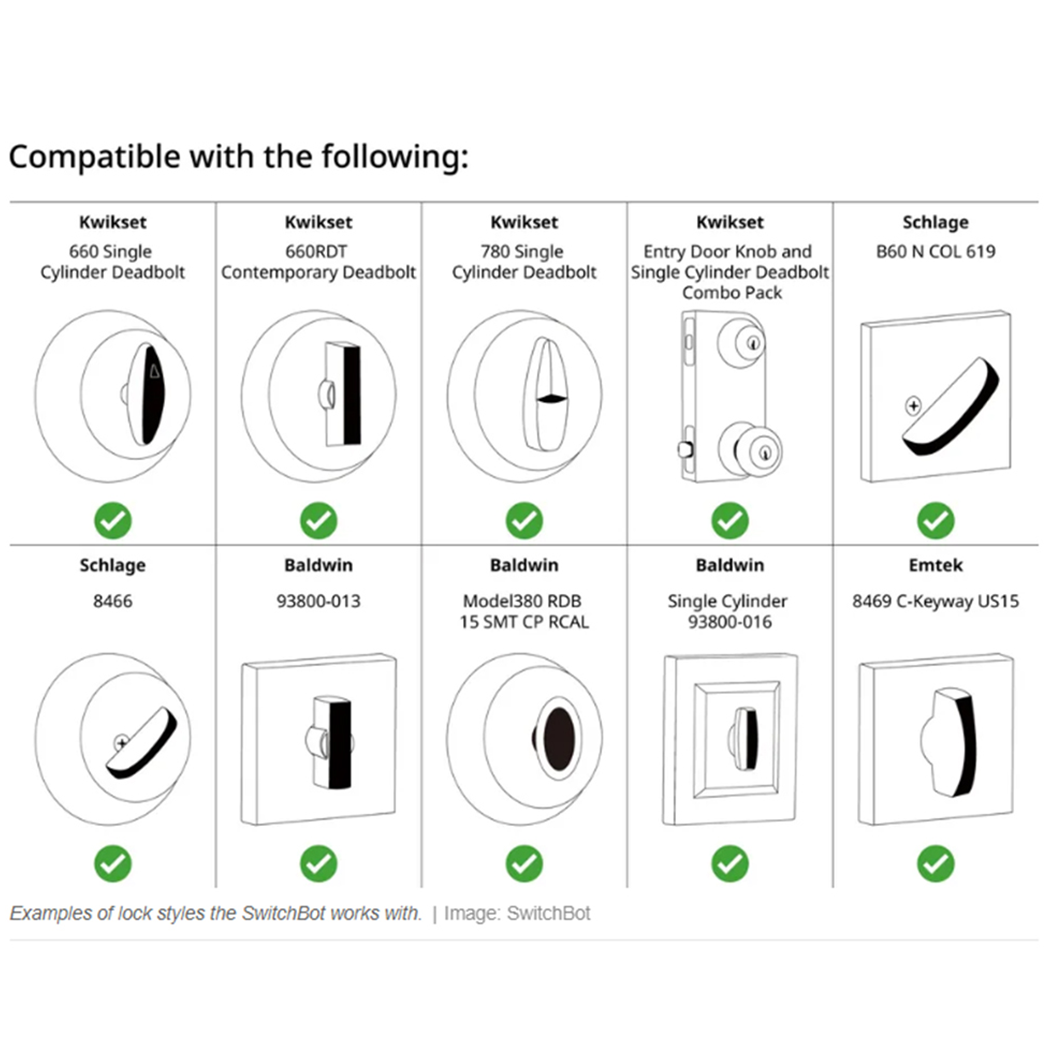 Compatible with the following:

| Kwikset 660 Single Cylinder Deadbolt | Kwikset 660RDT Contemporary Deadbolt | Kwikset 780 Single Cylinder Deadbolt | Kwikset Entry Door Knob and Single Cylinder Deadbolt Combo Pack | Schlage B60 N COL 619 |
|---|---|---|---|---|
| Schlage 8466 | Baldwin 93800-013 | Baldwin Model380 RDB 15 SMT CP RCAL | Baldwin Single Cylinder 93800-016 | Emtek 8469 C-Keyway US15 |

Examples of lock styles the SwitchBot works with. | Image: SwitchBot